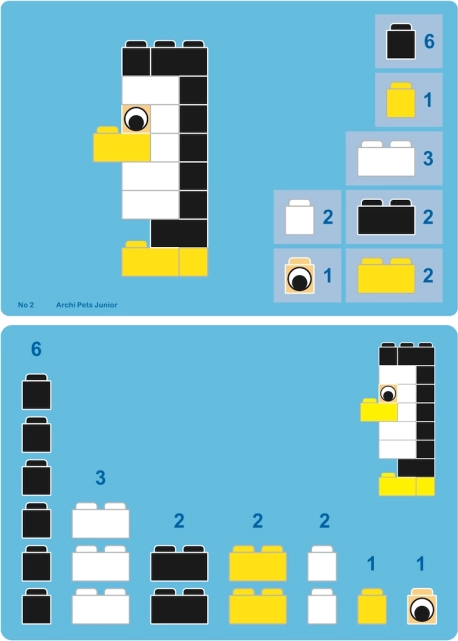 6

1

3

2

2

1

2

No 2 Archi Pets Junior

6

3

2

2

2

1

1