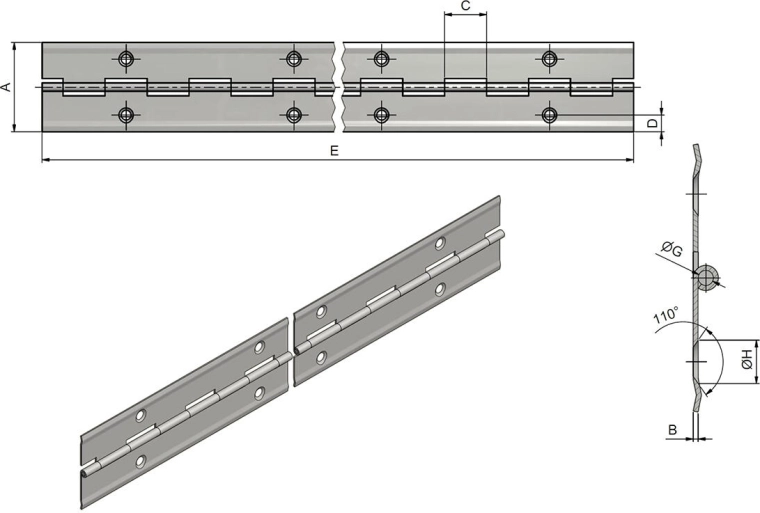 C
A
D
E
ØG
110°
ØH
B