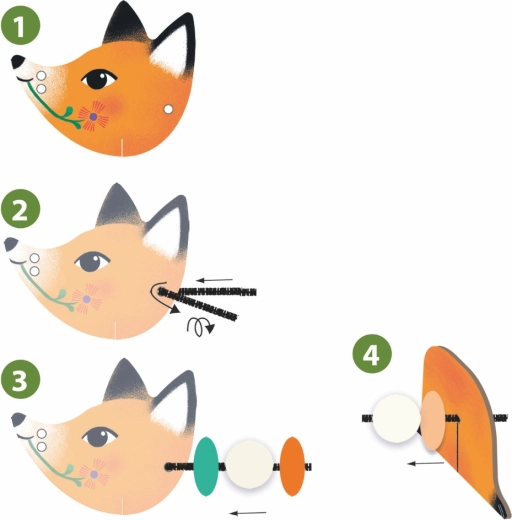 1

2

3

4