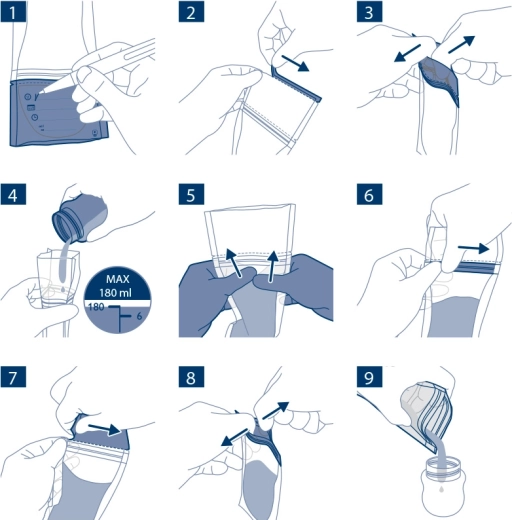 1

2

3

4

MAX
180 ml
180
6

5

6

7

8

9