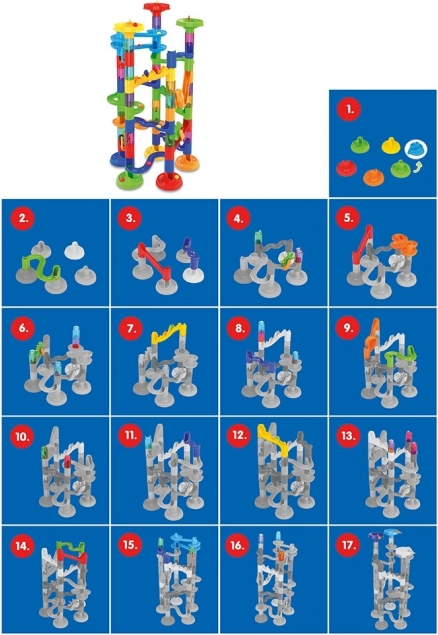 1.

2.

3.

4.

5.

6.

7.

8.

9.

10.

11.

12.

13.

14.

15.

16.

17.