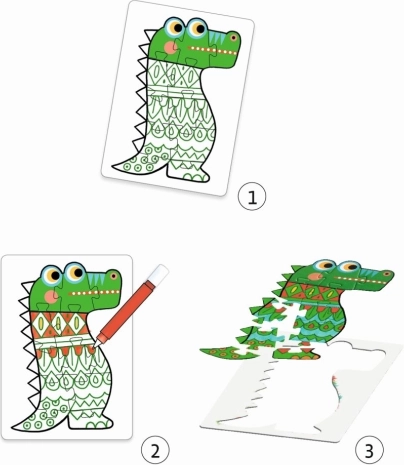 1

2

3